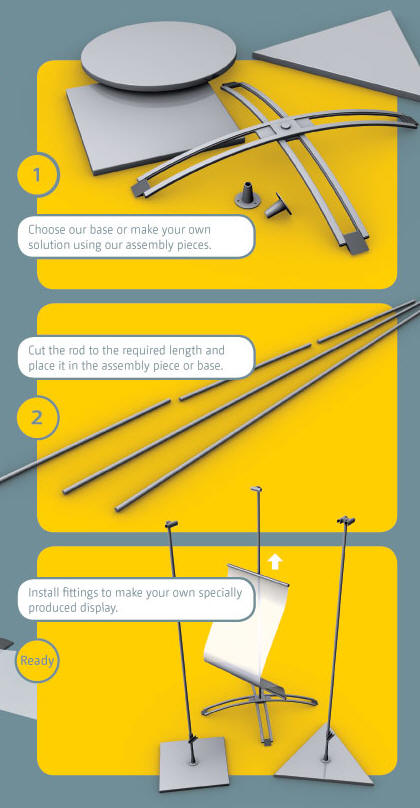 1

Choose our base or make your own solution using our assembly pieces.

Cut the rod to the required length and place it in the assembly piece or base.

2

Install fittings to make your own specially produced display.

Ready